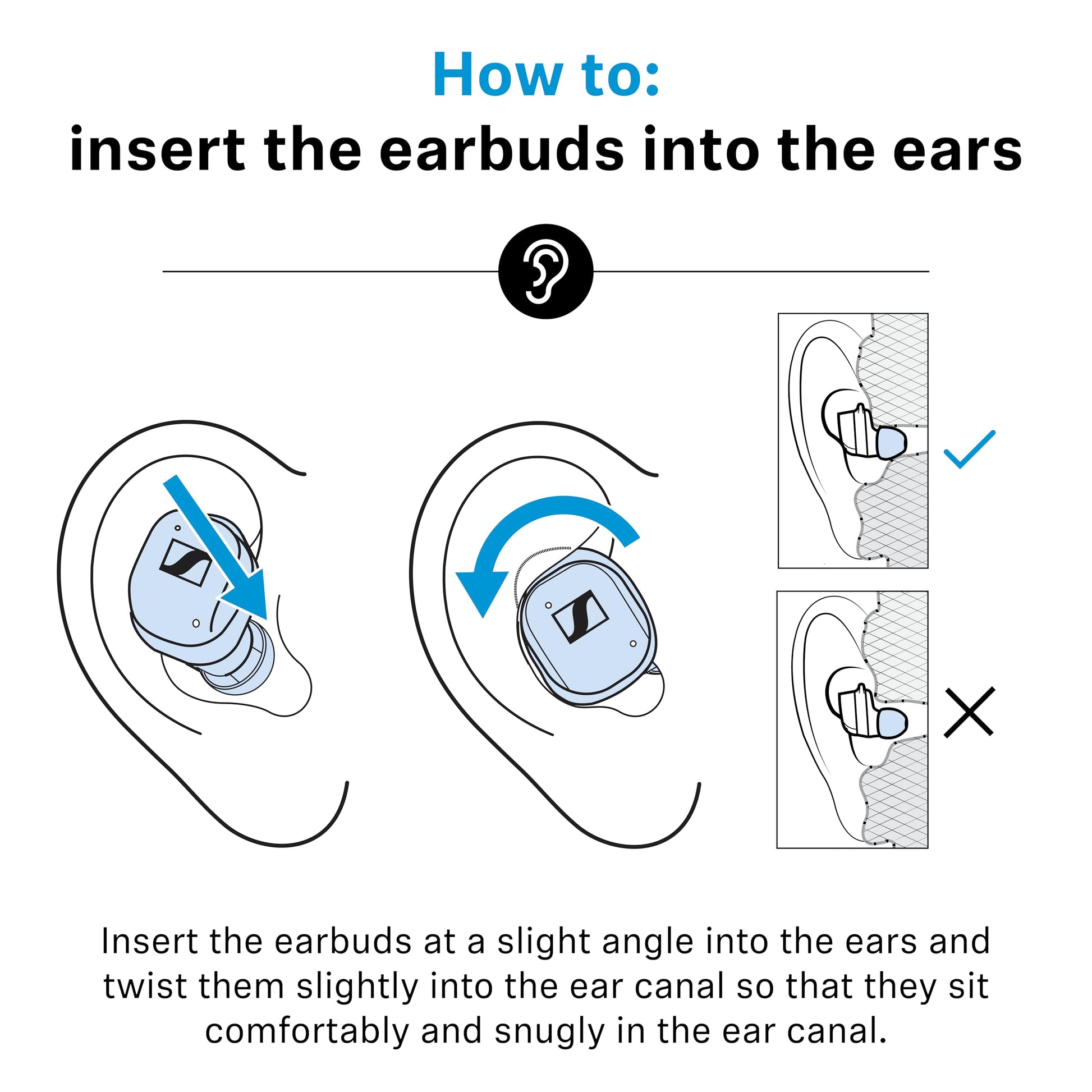 How to:
insert the earbuds into the ears

Insert the earbuds at a slight angle into the ears and twist them slightly into the ear canal so that they sit comfortably and snugly in the ear canal.