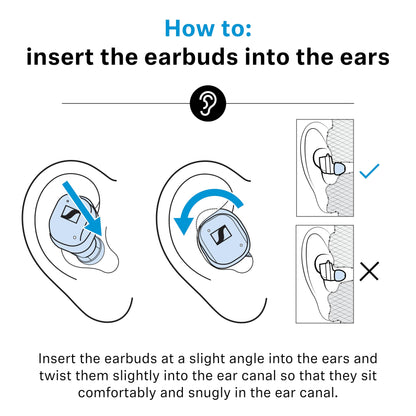 How to:
insert the earbuds into the ears

Insert the earbuds at a slight angle into the ears and twist them slightly into the ear canal so that they sit comfortably and snugly in the ear canal.