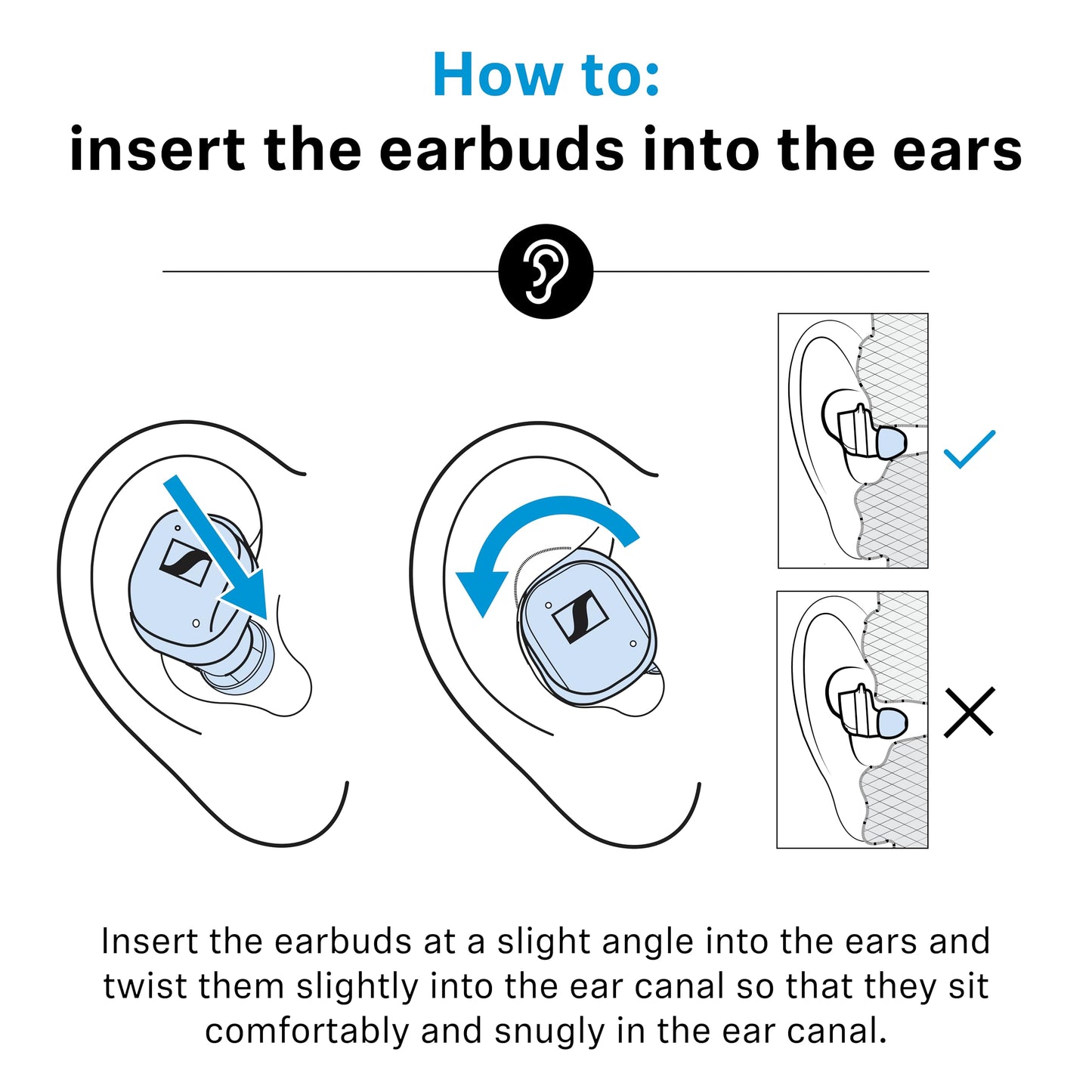 How to:
insert the earbuds into the ears

Insert the earbuds at a slight angle into the ears and twist them slightly into the ear canal so that they sit comfortably and snugly in the ear canal.