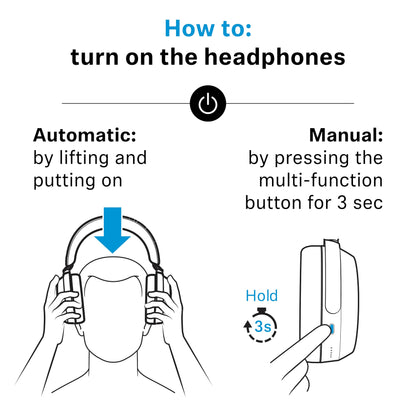 How to:
turn on the headphones

Automatic:
by lifting and putting on

Manual:
by pressing the multi-function button for 3 sec

Hold
3s